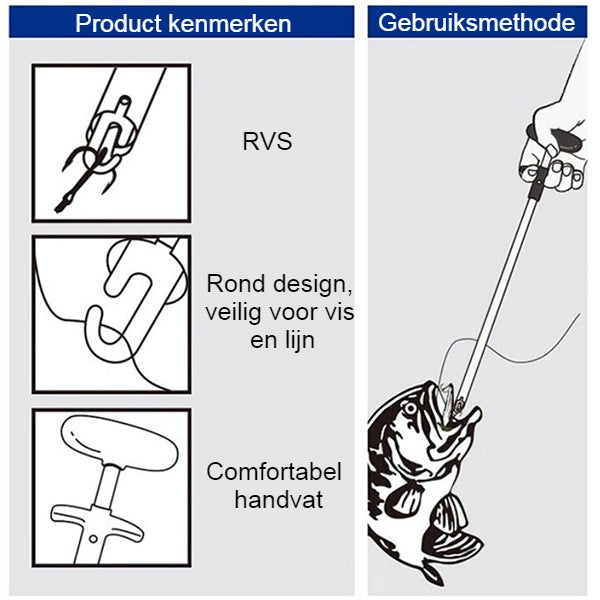 Product kenmerken

RVS

Rond design, veilig voor vis en lijn

Comfortabel handvat

Gebruiksmethode