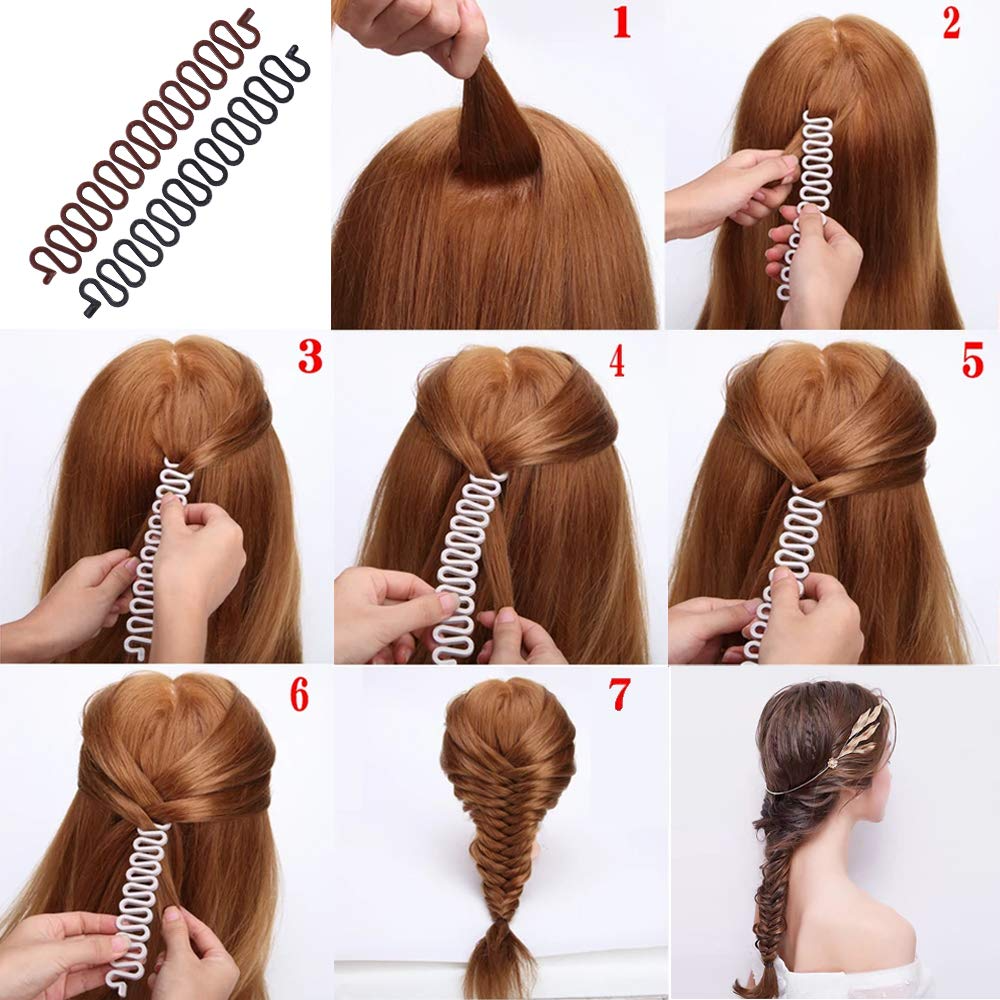 1
2
3
4
5
6
7