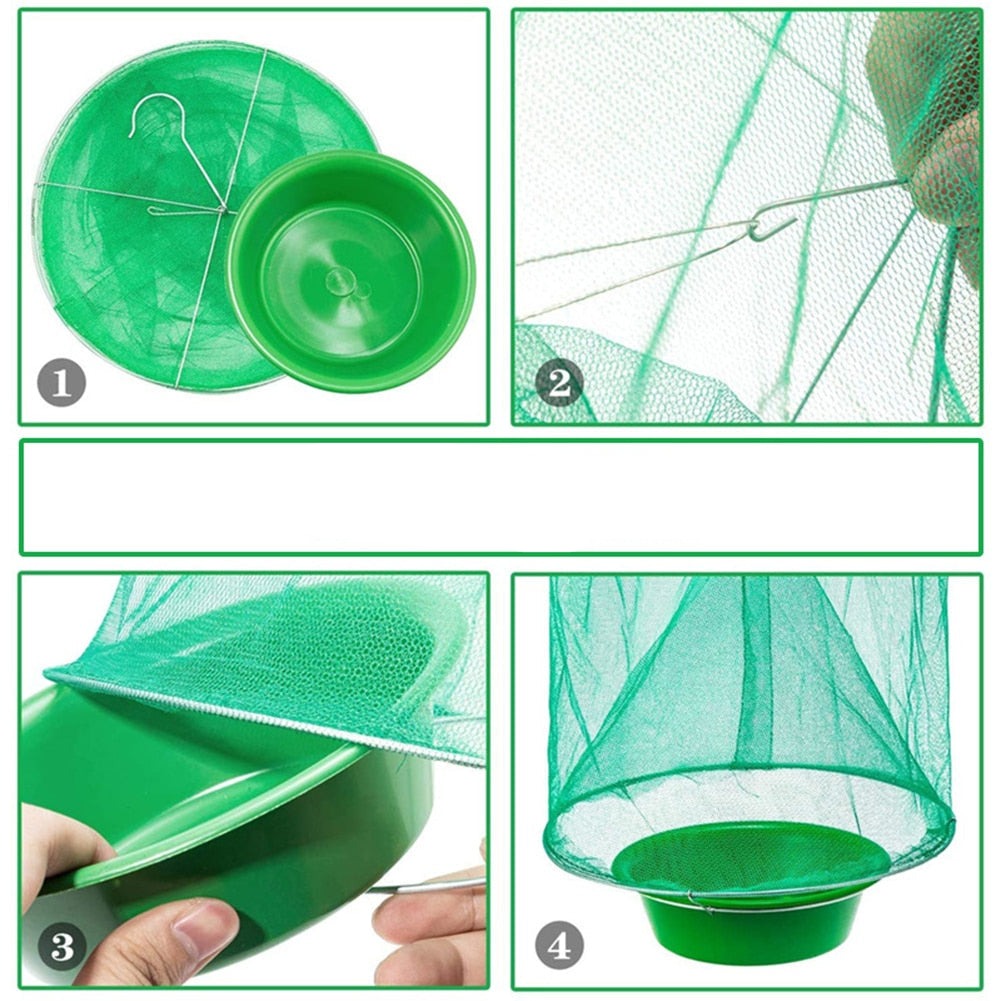 1

2

3

4