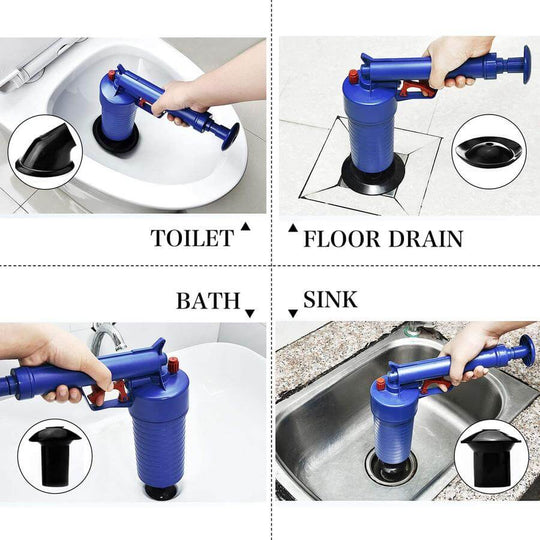 TOILET

FLOOR DRAIN

BATH

SINK